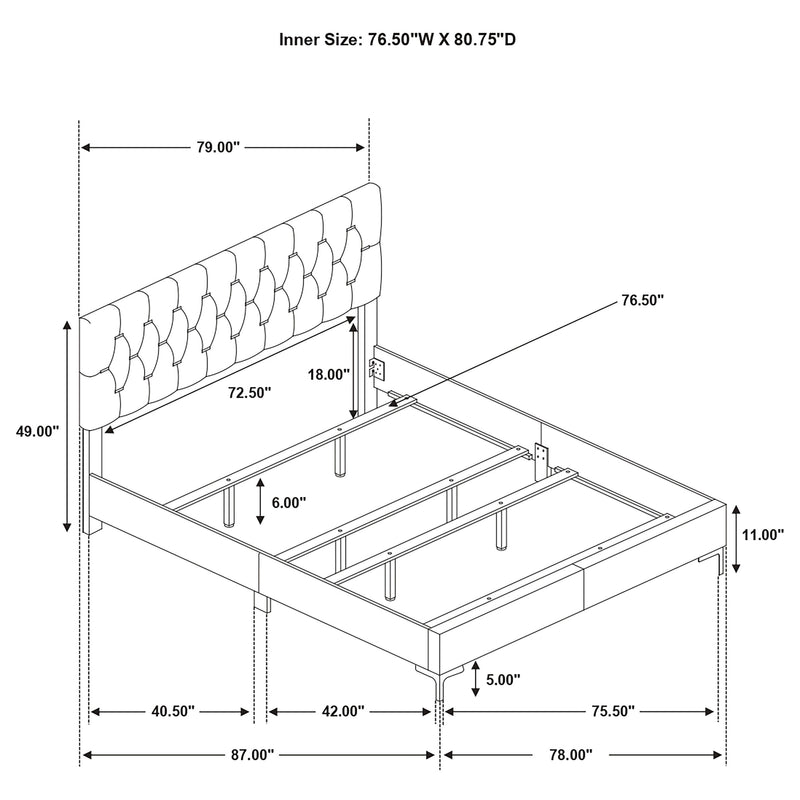 Inner Size: 76.50"W X 80.75"D

79.00"

76.50"

18.00"

72.50"

49.00"

6.00"

11.00"

5.00"

40.50"

42.00"

75.50"

87.00"

78.00"